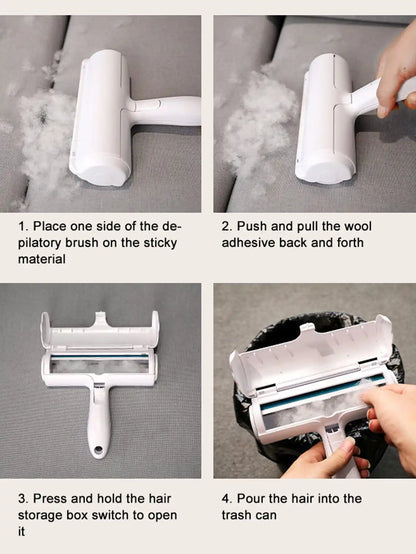 1. Place one side of the depilatory brush on the sticky material

2. Push and pull the wool adhesive back and forth

3. Press and hold the hair storage box switch to open it

4. Pour the hair into the trash can